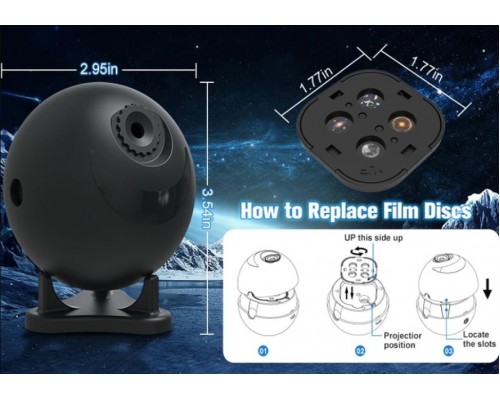 2.95in

3.54in

1.77in

1.77in

How to Replace Film Discs

UP this side up

Projectior position

Locate the slots

01

02

03