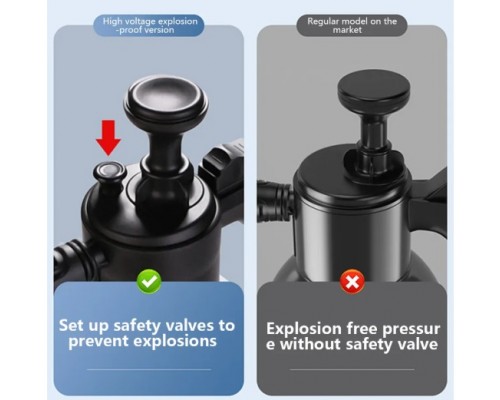 High voltage explosion -proof version

Set up safety valves to prevent explosions

Regular model on the market

Explosion free pressur e without safety valve