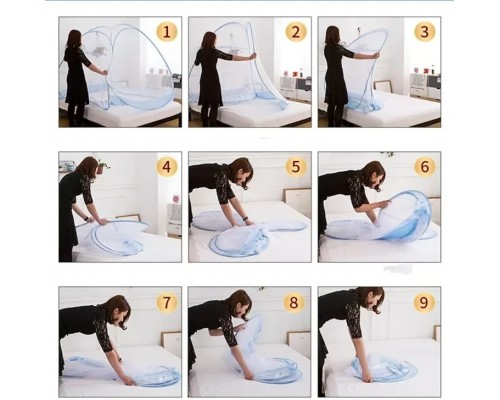 1

2

3

4

5

6

7

8

9