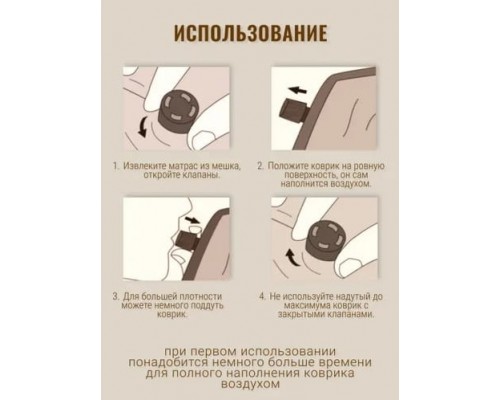 ИСПОЛЬЗОВАНИЕ

1. Извлеките матрас из мешка, откройте клапаны.

2. Положите коврик на ровную поверхность, он сам наполнится воздухом.

3. Для большей плотности можете немного поддуть коврик.

4. Не используйте надутый до максимума коврик с закрытыми клапанами.

при первом использовании понадобится немного больше времени для полного наполнения коврика воздухом