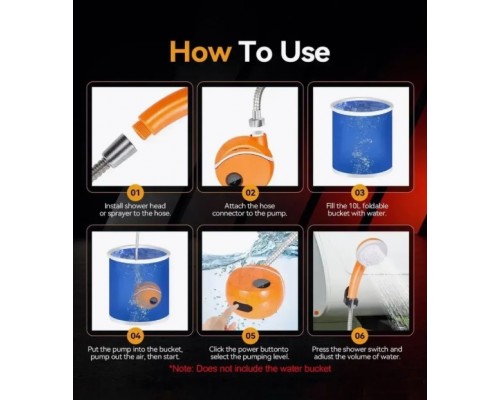 How To Use

01
Install shower head or sprayer to the hose.

02
Attach the hose connector to the pump.

03
Fill the 10L foldable bucket with water.

04
Put the pump into the bucket, pump out the air, then start.

05
Click the power buttonto select the pumping level.

06
Press the shower switch and adjust the volume of water.

*Note: Does not include the water bucket