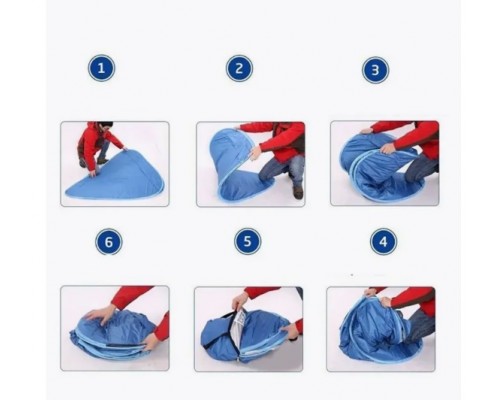 1

2

3

6

5

4