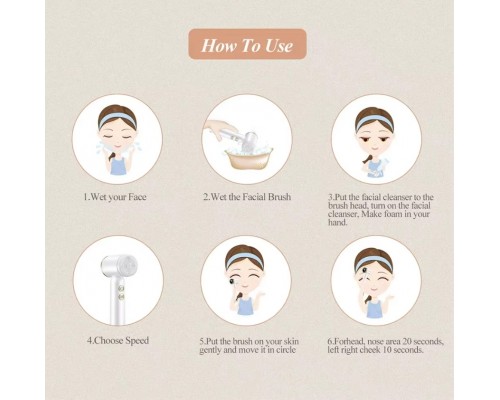 How To Use

1.Wet your Face

2.Wet the Facial Brush

3.Put the facial cleanser to the brush head, turn on the facial cleanser, Make foam in your hand.

4.Choose Speed

5.Put the brush on your skin gently and move it in circle

6.Forhead, nose area 20 seconds, left right cheek 10 seconds.