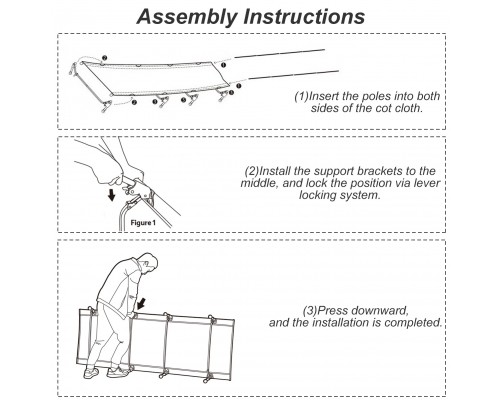 Assembly Instructions

(1)Insert the poles into both sides of the cot cloth.

(2)Install the support brackets to the middle, and lock the position via lever locking system.

Figure 1

(3)Press downward, and the installation is completed.