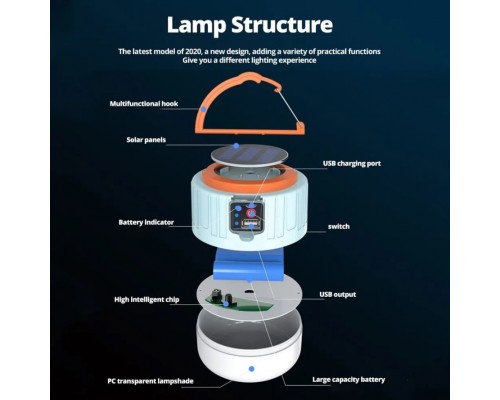 Lamp Structure

The latest model of 2020, a new design, adding a variety of practical functions
Give you a different lighting experience

Multifunctional hook

Solar panels

USB charging port

Battery indicator

switch

High intelligent chip

USB output

PC transparent lampshade

Large capacity battery